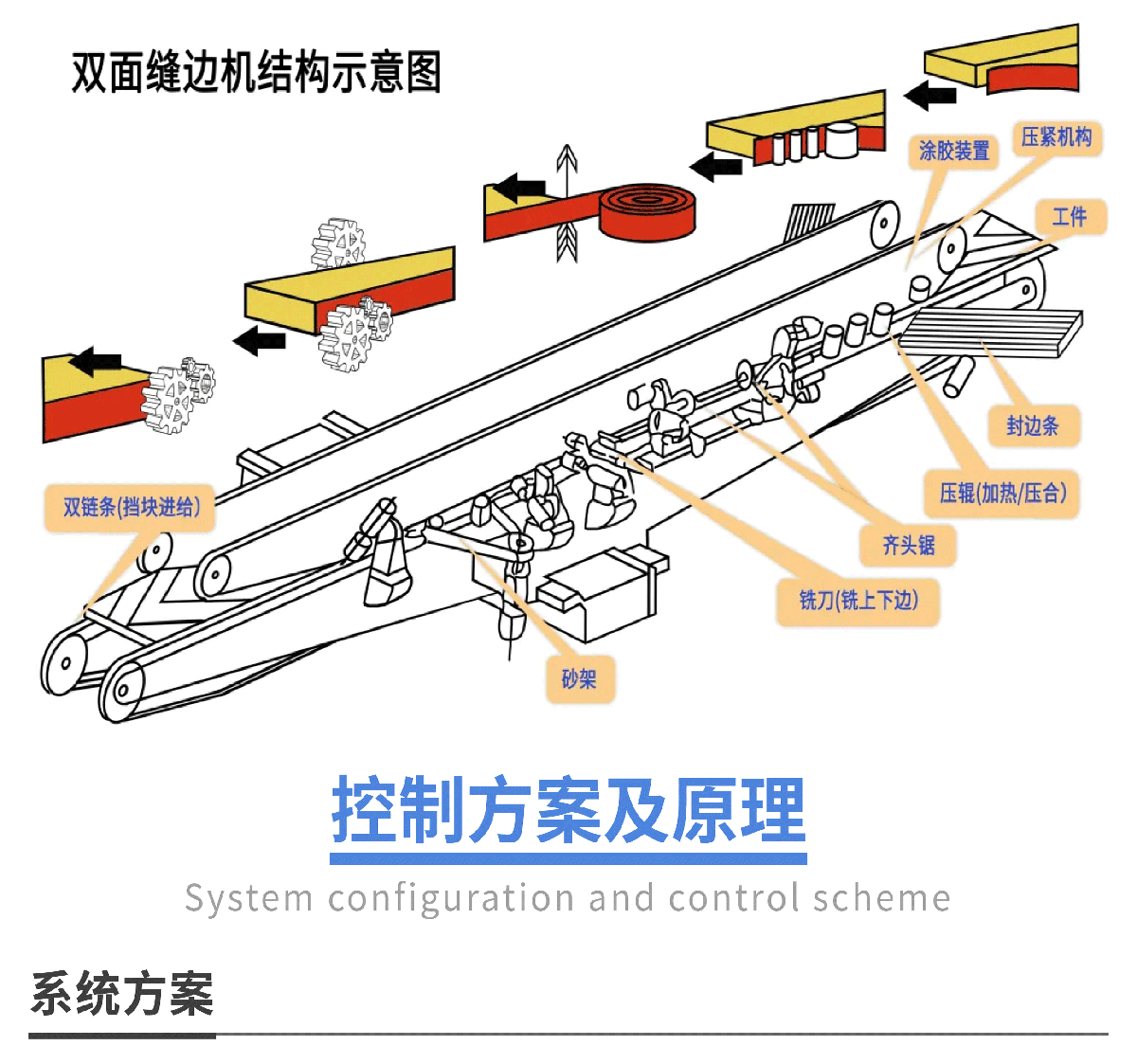 双面缝边机结构示意图

涂胶装置

压紧机构

工件

封边条

压辊(加热/压合)

齐头锯

铣刀(铣上下边)

砂架

双链条(挡块进给)

控制方案及原理

System configuration and control scheme

系统方案