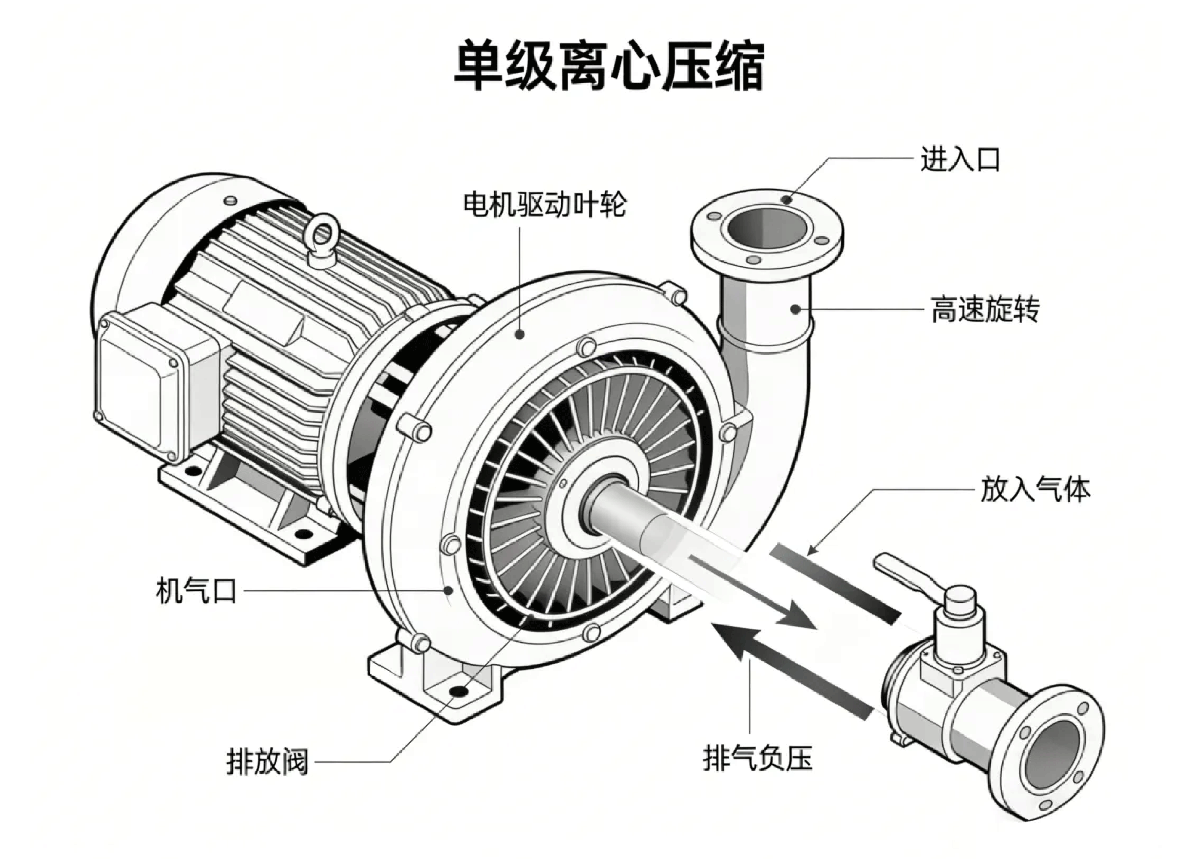 单级离心压缩

电机驱动叶轮

进入口

高速旋转

放入气体

机气口

排放阀

排气负压