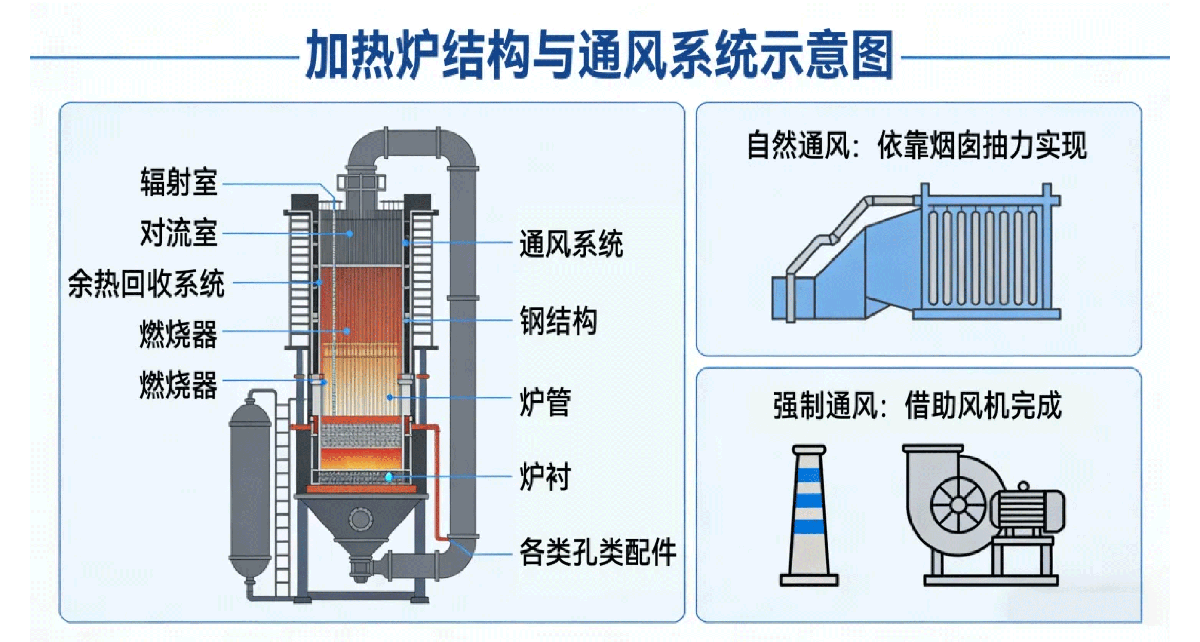 加热炉结构与通风系统示意图

辐射室
对流室
余热回收系统
燃烧器
燃烧器

通风系统
钢结构
炉管
炉衬
各类孔类配件

自然通风：依靠烟囱抽力实现

强制通风：借助风机完成