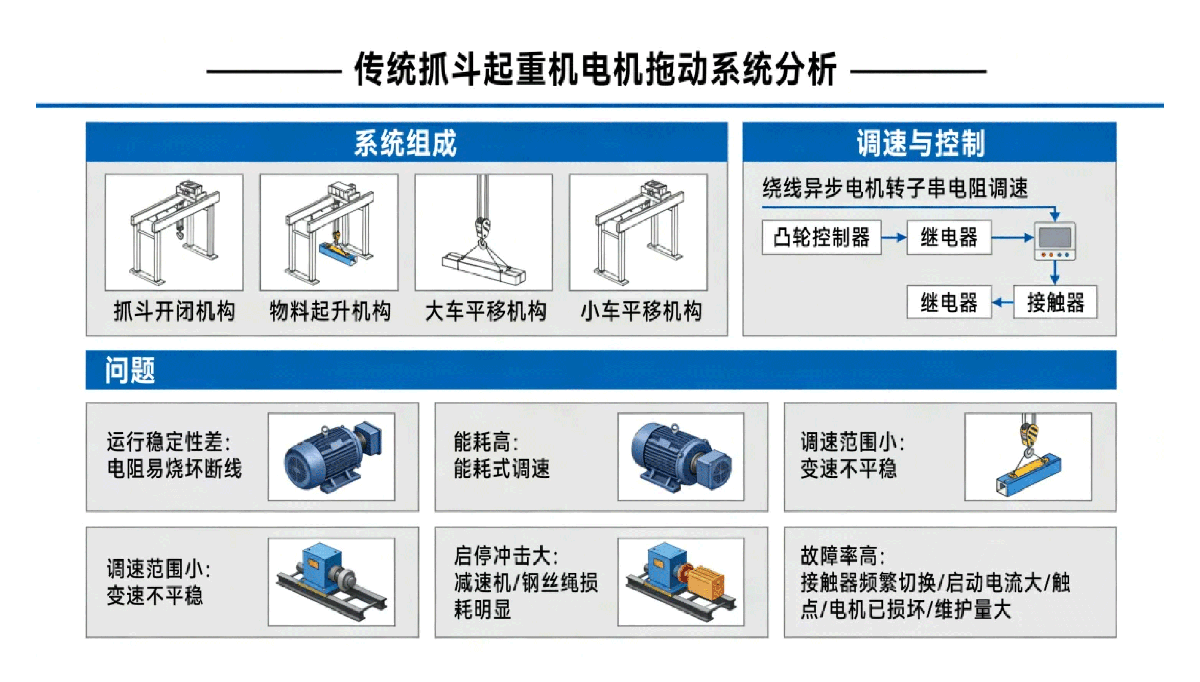 传统抓斗起重机电机拖动系统分析

系统组成

抓斗开闭机构
物料起升机构
大车平移机构
小车平移机构

调速与控制

绕线异步电机转子串电阻调速

凸轮控制器
继电器
继电器
接触器

问题

运行稳定性差:
电阻易烧坏断线

能耗高:
能耗式调速

调速范围小:
变速不平稳

调速范围小:
变速不平稳

启停冲击大:
减速机/钢丝绳损耗明显

故障率高:
接触器频繁切换/启动电流大/触点/电机已损坏/维护量大