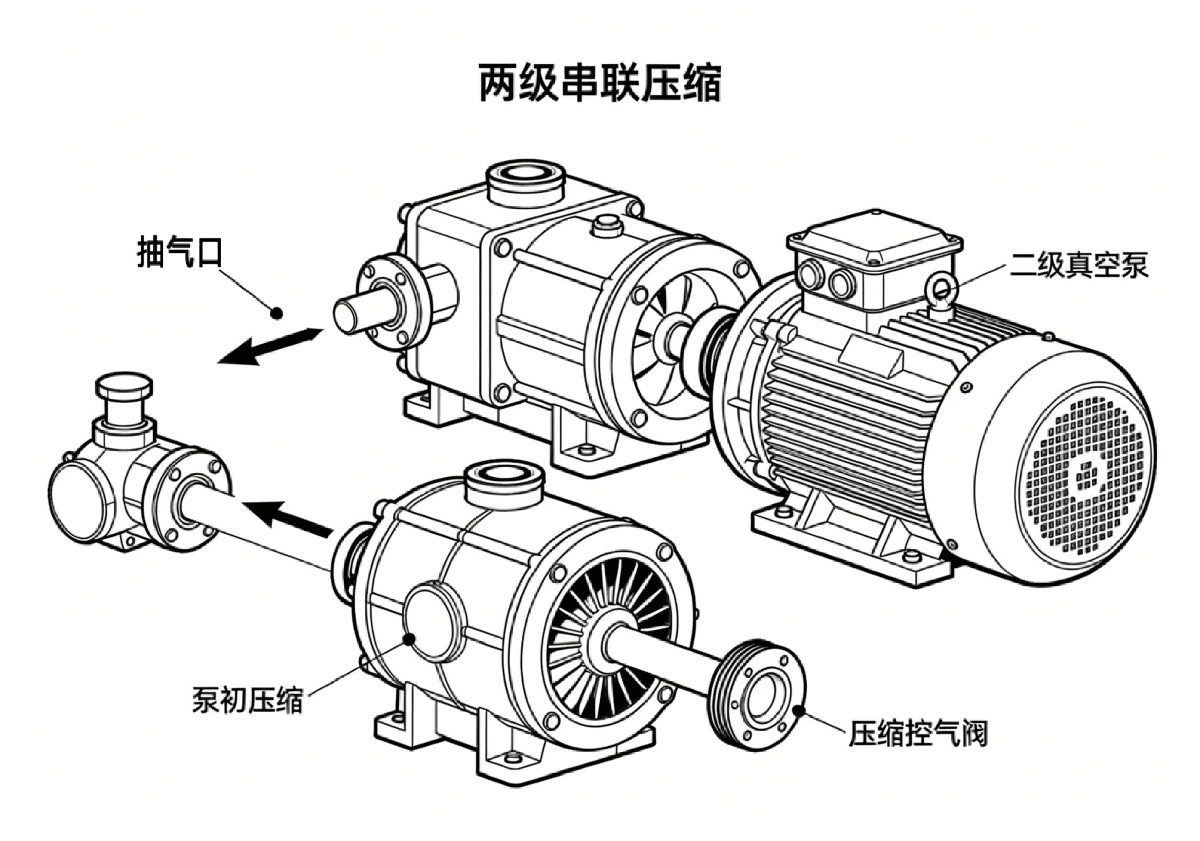 两级串联压缩

抽气口

二级真空泵

泵初压缩

压缩控气阀